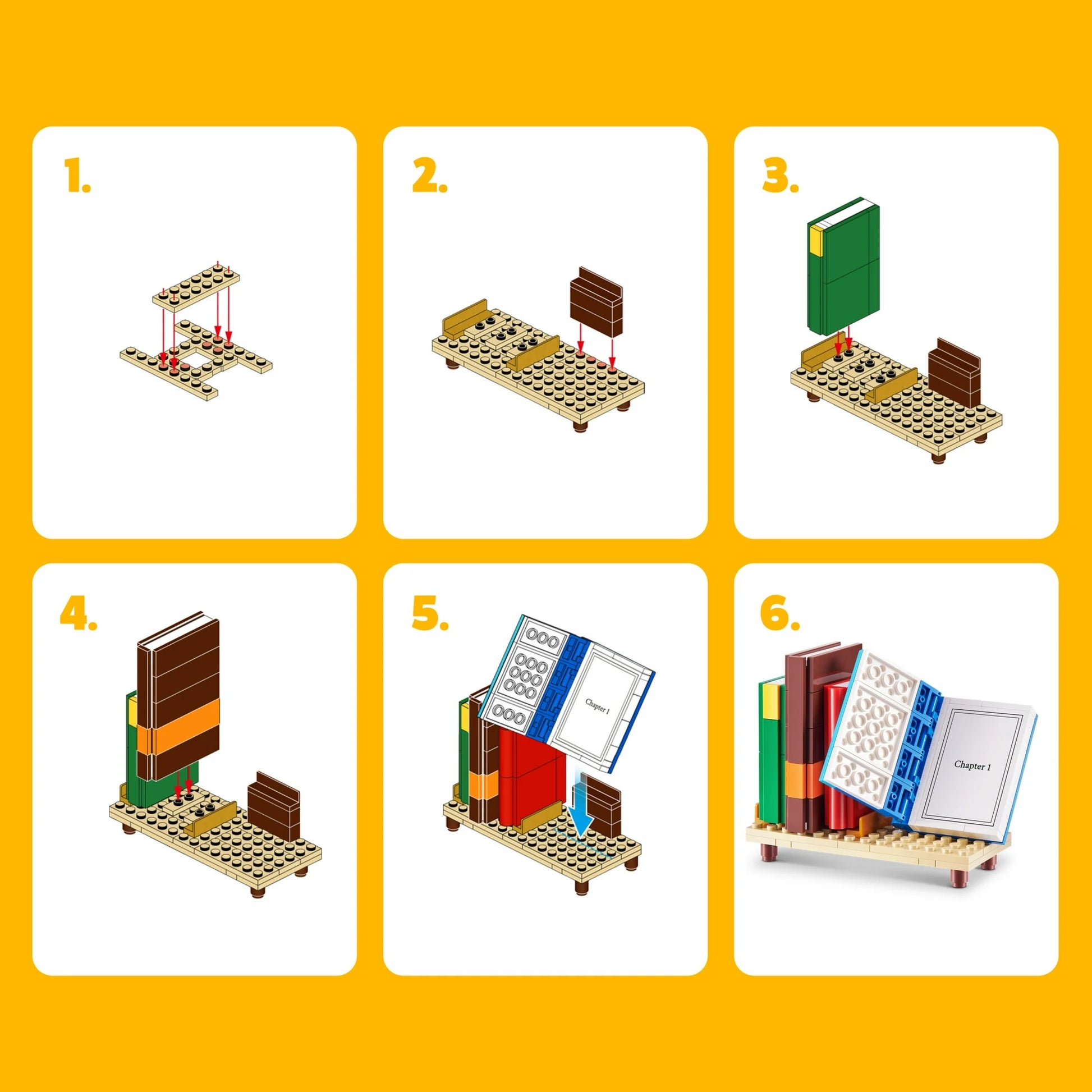 1.

2.

3.

4.

5.

Chapter 1

6.

Chapter 1